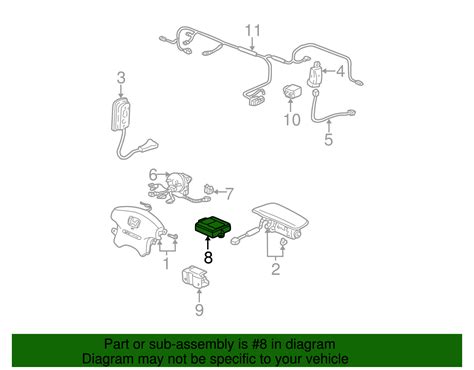 11
3
4
10
5
6
7
8
1
2
9

Part or sub-assembly is #8 in diagram
Diagram may not be specific to your vehicle