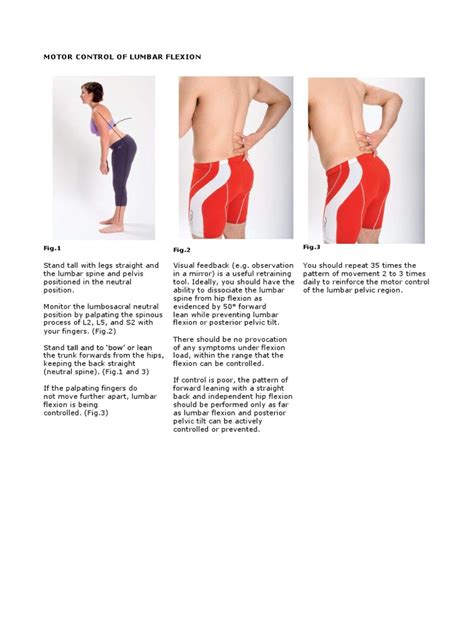 MOTOR CONTROL OF LUMBAR FLEXION

Fig.1

Stand tall with legs straight and the lumbar spine and pelvis positioned in the neutral position.

Monitor the lumbosacral neutral position by palpating the spinous process of L2, L5, and S2 with your fingers. (Fig.2)

Stand tall and to 'bow' or lean the trunk forwards from the hips, keeping the back straight (neutral spine). (Fig.1 and 3)

If the palpating fingers do not move further apart, lumbar flexion is being controlled. (Fig.3)

Fig.2

Visual feedback (e.g. observation in a mirror) is a useful retraining tool. Ideally, you should have the ability to dissociate the lumbar spine from hip flexion as evidenced by 50° forward lean while preventing lumbar flexion or posterior pelvic tilt.

There should be no provocation of any symptoms under flexion load, within the range that the flexion can be controlled.

If control is poor, the pattern of forward leaning with a straight back and independent hip flexion should be performed only as far as lumbar flexion and posterior pelvic tilt can be actively controlled or prevented.

Fig.3

You should repeat 35 times the pattern of movement 2 to 3 times daily to reinforce the motor control of the lumbar pelvic region.