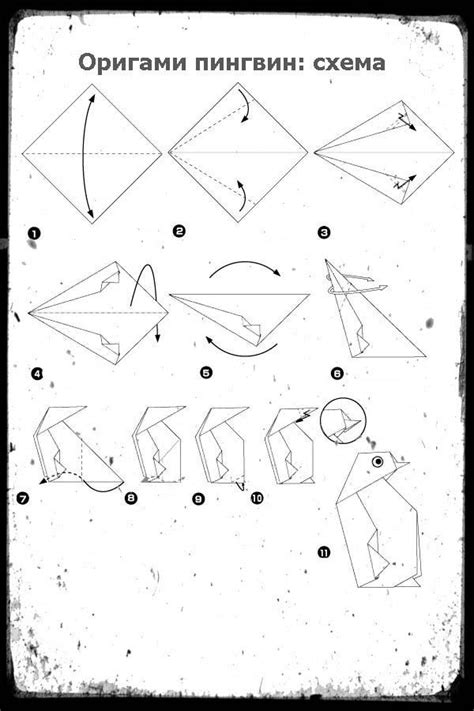 Оригами пингвин: схема

1

2

3

4

5

6

7

8

9

10

11