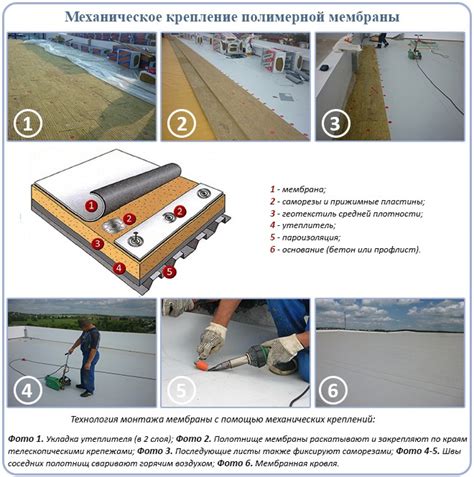 Механическое крепление полимерной мембраны

1

2

3

1

2

2

3

4

5

1 - мембрана;
2 - саморезы и прижимные пластины;
3 - геотекстиль средней плотности;
4 - утеплитель;
5 - пароизоляция;
6 - основание (бетон или профлист).

4

5

6

Технология монтажа мембраны с помощью механических креплений:

Фото 1. Укладка утеплителя (в 2 слоя); Фото 2. Полотнище мембраны раскатывают и закрепляют по краям телескопическими крепежами; Фото 3. Последующие листы также фиксируют саморезами; Фото 4-5. Швы соседних полотнищ сваривают горячим воздухом; Фото 6. Мембранная кровля.