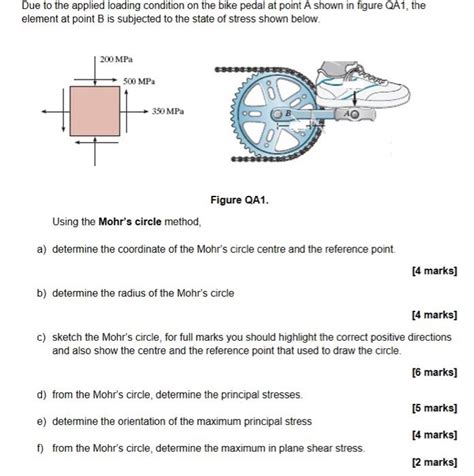 Due to the applied loading condition on the bike pedal at point A shown in figure QA1, the element at point B is subjected to the state of stress shown below.

200 MPa
500 MPa
350 MPa

B
A

Figure QA1.

Using the **Mohr's circle** method,

a) determine the coordinate of the Mohr's circle centre and the reference point.

[4 marks]

b) determine the radius of the Mohr's circle

[4 marks]

c) sketch the Mohr's circle, for full marks you should highlight the correct positive directions and also show the centre and the reference point that used to draw the circle.

[6 marks]

d) from the Mohr's circle, determine the principal stresses.

[5 marks]

e) determine the orientation of the maximum principal stress

[4 marks]

f) from the Mohr's circle, determine the maximum in plane shear stress.

[2 marks]