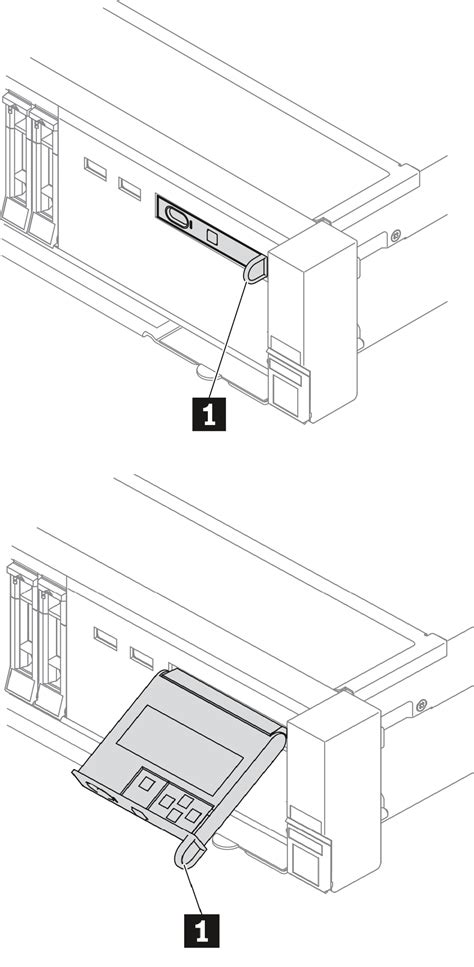 1

1