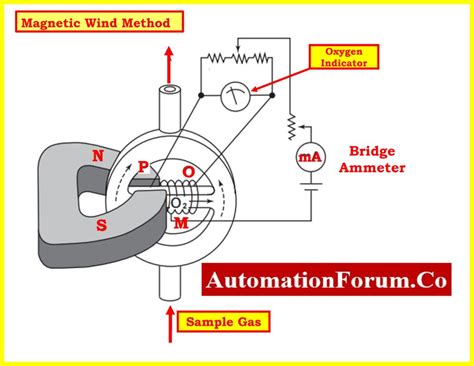 Magnetic Wind Method

Oxygen Indicator

N

P

O

mA

Bridge Ammeter

$O_2$

S

M

AutomationForum.Co

Sample Gas