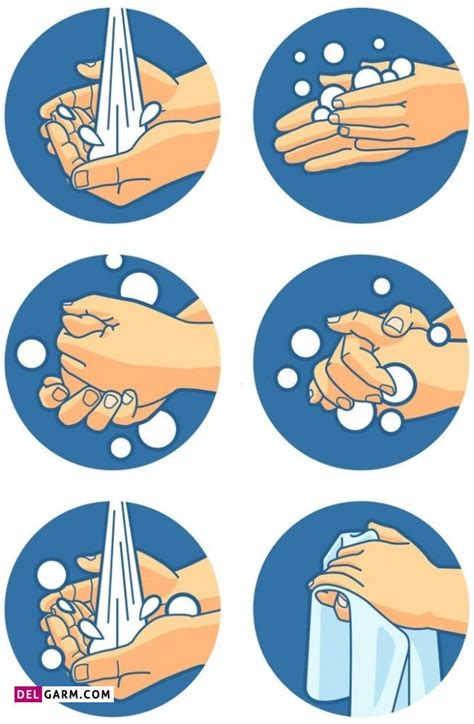 DELGARM.COM