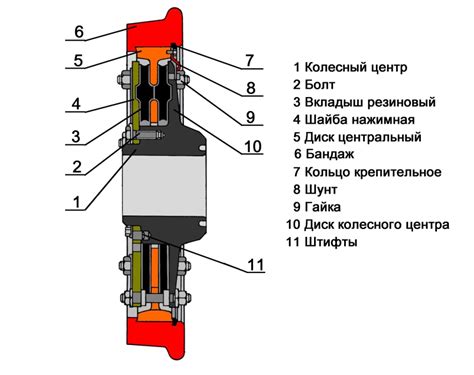 6
5
4
3
2
1
7
8
9
10
11

1 Колесный центр
2 Болт
3 Вкладыш резиновый
4 Шайба нажимная
5 Диск центральный
6 Бандаж
7 Кольцо крепительное
8 Шунт
9 Гайка
10 Диск колесного центра
11 Штифты