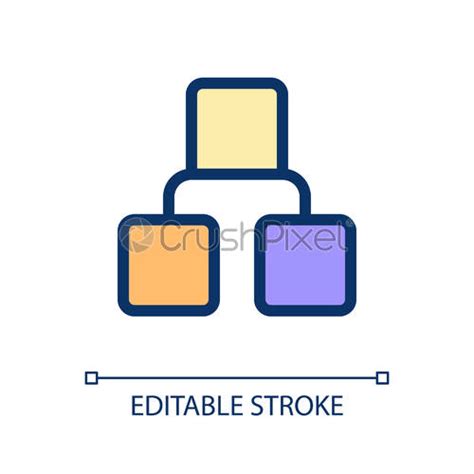 CrushPixel

EDITABLE STROKE