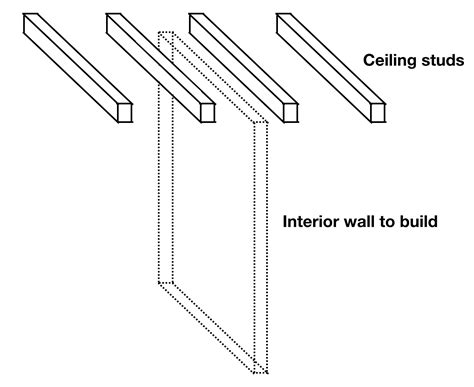 Ceiling studs

Interior wall to build