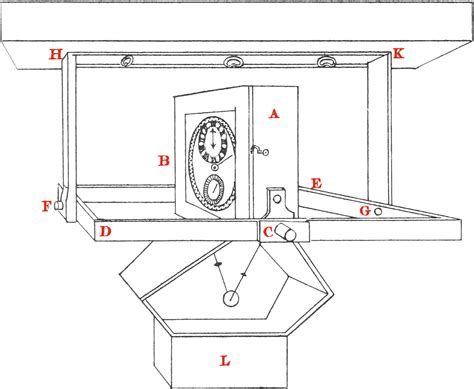 H
K
A
B
E
F
G
D
C
L