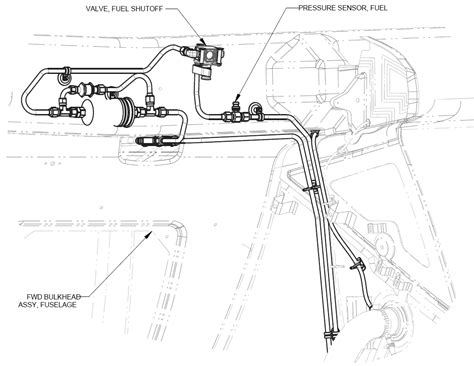 VALVE, FUEL SHUTOFF

PRESSURE SENSOR, FUEL

FWD BULKHEAD ASSY, FUSELAGE