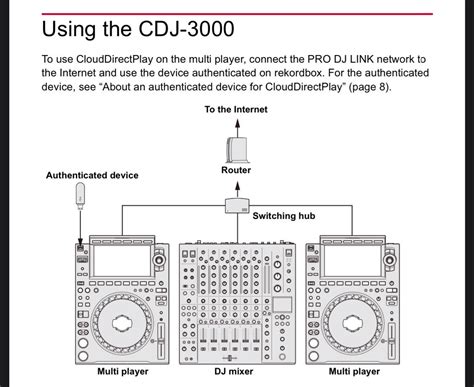 Using the CDJ-3000

To use CloudDirectPlay on the multi player, connect the PRO DJ LINK network to the Internet and use the device authenticated on rekordbox. For the authenticated device, see "About an authenticated device for CloudDirectPlay" (page 8).

To the Internet

Router

Authenticated device

Switching hub

Multi player

DJ mixer

Multi player