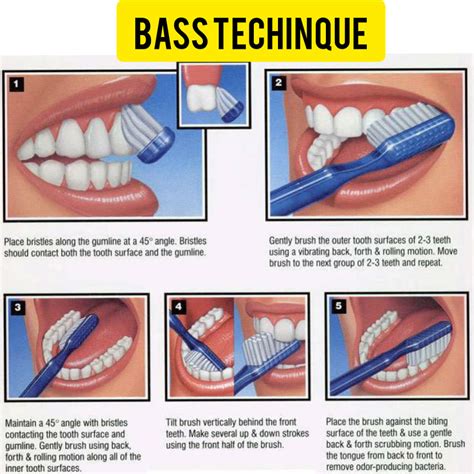 BASS TECHINQUE

1

Place bristles along the gumline at a 45° angle. Bristles should contact both the tooth surface and the gumline.

2

Gently brush the outer tooth surfaces of 2-3 teeth using a vibrating back, forth & rolling motion. Move brush to the next group of 2-3 teeth and repeat.

3

Maintain a 45° angle with bristles contacting the tooth surface and gumline. Gently brush using back, forth & rolling motion along all of the inner tooth surfaces.

4

Tilt brush vertically behind the front teeth. Make several up & down strokes using the front half of the brush.

5

Place the brush against the biting surface of the teeth & use a gentle back & forth scrubbing motion. Brush the tongue from back to front to remove odor-producing bacteria.