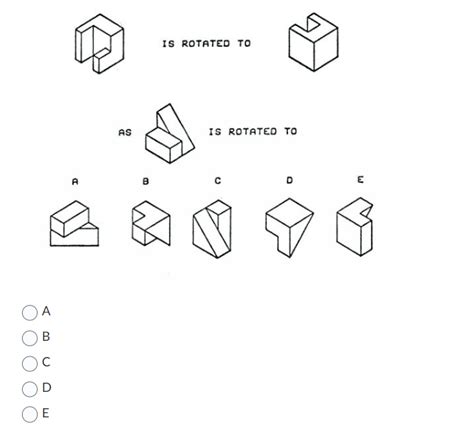 IS ROTATED TO

AS IS ROTATED TO

A B C D E

A
B
C
D
E