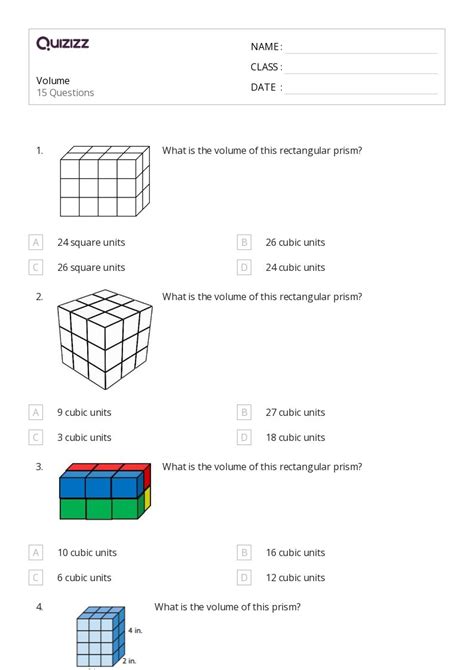 Quizizz

Volume
15 Questions

NAME :
CLASS :
DATE :

1. What is the volume of this rectangular prism?

A 24 square units
B 26 cubic units
C 26 square units
D 24 cubic units

2. What is the volume of this rectangular prism?

A 9 cubic units
B 27 cubic units
C 3 cubic units
D 18 cubic units

3. What is the volume of this rectangular prism?

A 10 cubic units
B 16 cubic units
C 6 cubic units
D 12 cubic units

4. What is the volume of this prism?

4 in.
2 in.