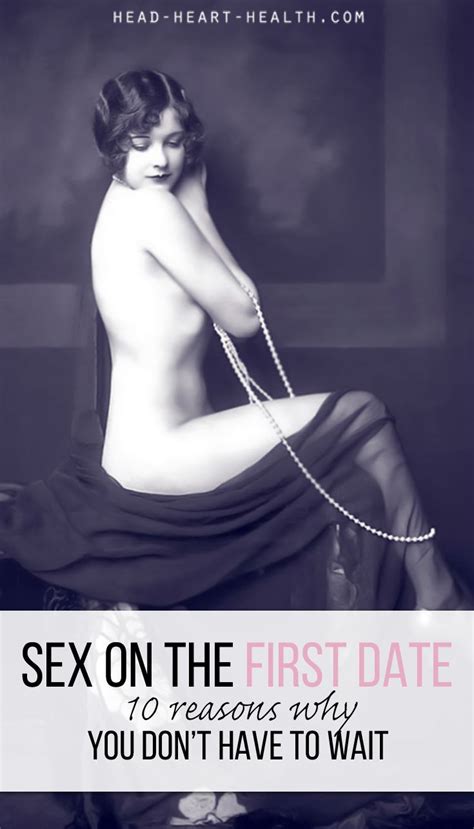 HEAD-HEART-HEALTH.COM

SEX ON THE FIRST DATE
10 reasons why
YOU DON'T HAVE TO WAIT