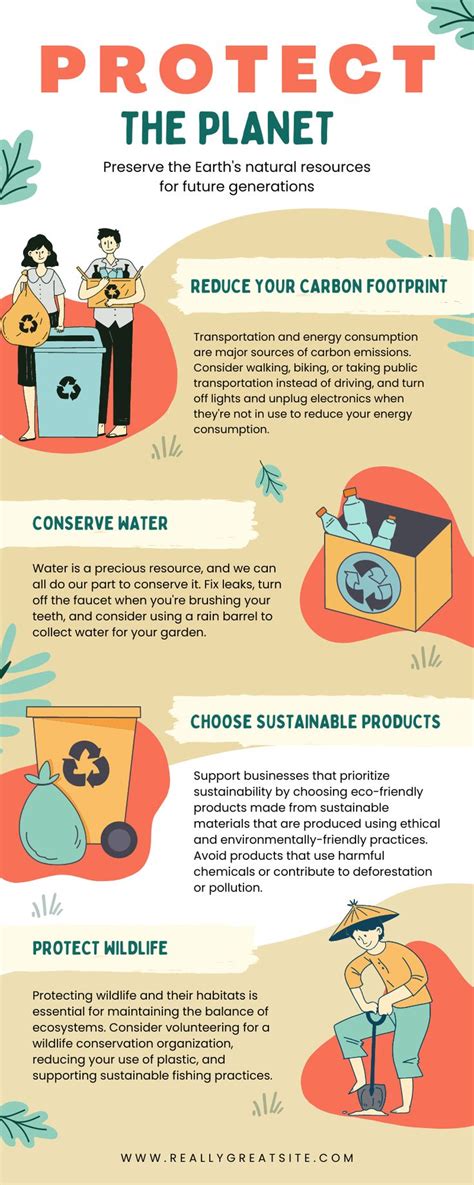 PROTECT
THE PLANET

Preserve the Earth's natural resources for future generations

REDUCE YOUR CARBON FOOTPRINT

Transportation and energy consumption are major sources of carbon emissions. Consider walking, biking, or taking public transportation instead of driving, and turn off lights and unplug electronics when they're not in use to reduce your energy consumption.

CONSERVE WATER

Water is a precious resource, and we can all do our part to conserve it. Fix leaks, turn off the faucet when you're brushing your teeth, and consider using a rain barrel to collect water for your garden.

CHOOSE SUSTAINABLE PRODUCTS

Support businesses that prioritize sustainability by choosing eco-friendly products made from sustainable materials that are produced using ethical and environmentally-friendly practices. Avoid products that use harmful chemicals or contribute to deforestation or pollution.

PROTECT WILDLIFE

Protecting wildlife and their habitats is essential for maintaining the balance of ecosystems. Consider volunteering for a wildlife conservation organization, reducing your use of plastic, and supporting sustainable fishing practices.

WWW.REALLYGREATSITE.COM