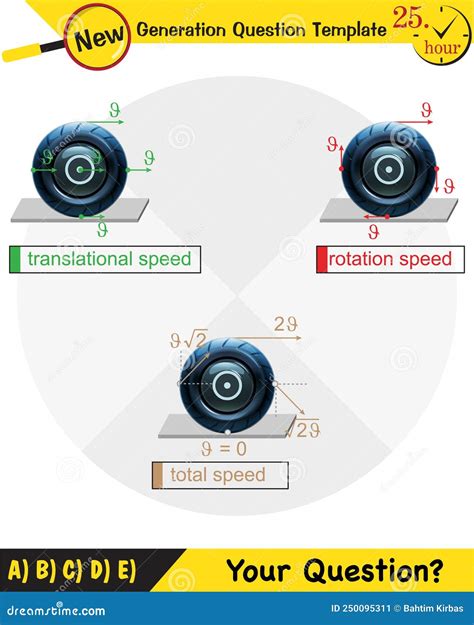 New Generation Question Template 25. hour

$\vartheta$
$\vartheta$ $\vartheta$ $\vartheta$
$\vartheta$

translational speed

$\vartheta$
$\vartheta$ $\vartheta$
$\vartheta$

rotation speed

$\vartheta\sqrt{2}$ $2\vartheta$
$\sqrt{2}\vartheta$
$\vartheta = 0$

total speed

A) B) C) D) E) Your Question?

dreamstime.com ID 250095311 © Bahtim Kirbas