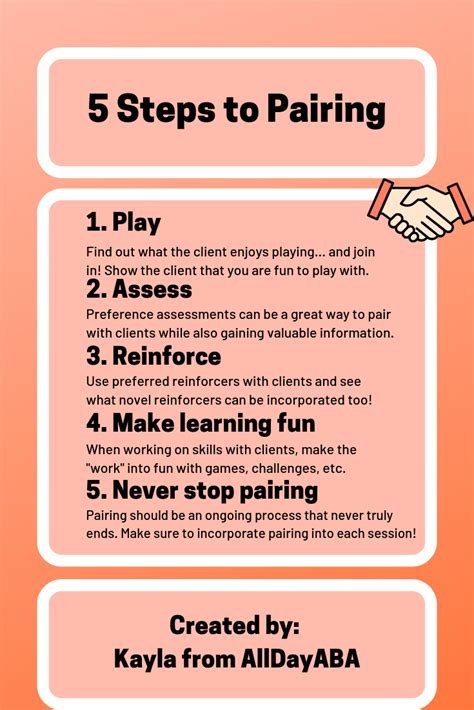 5 Steps to Pairing

1. Play
Find out what the client enjoys playing... and join in! Show the client that you are fun to play with.

2. Assess
Preference assessments can be a great way to pair with clients while also gaining valuable information.

3. Reinforce
Use preferred reinforcers with clients and see what novel reinforcers can be incorporated too!

4. Make learning fun
When working on skills with clients, make the "work" into fun with games, challenges, etc.

5. Never stop pairing
Pairing should be an ongoing process that never truly ends. Make sure to incorporate pairing into each session!

Created by:
Kayla from AllDayABA