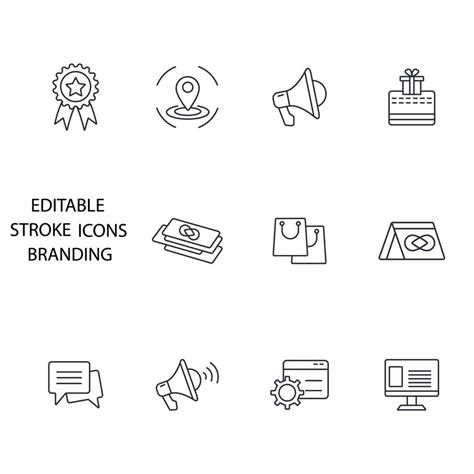 EDITABLE
STROKE ICONS
BRANDING