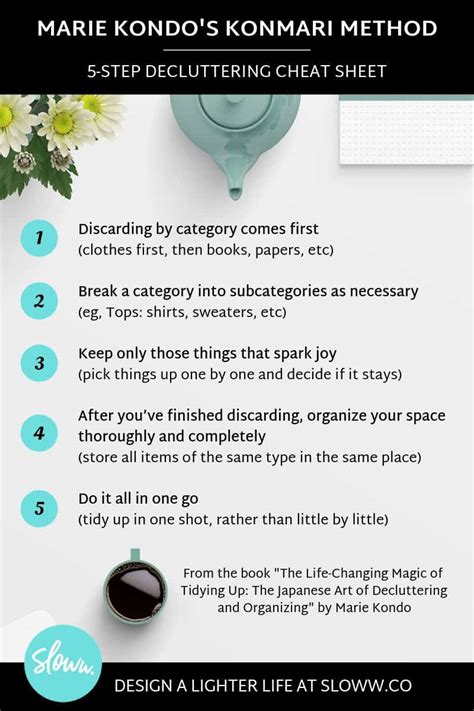 MARIE KONDO'S KONMARI METHOD

5-STEP DECLUTTERING CHEAT SHEET

1 Discarding by category comes first
(clothes first, then books, papers, etc)

2 Break a category into subcategories as necessary
(eg, Tops: shirts, sweaters, etc)

3 Keep only those things that spark joy
(pick things up one by one and decide if it stays)

4 After you've finished discarding, organize your space thoroughly and completely
(store all items of the same type in the same place)

5 Do it all in one go
(tidy up in one shot, rather than little by little)

From the book "The Life-Changing Magic of Tidying Up: The Japanese Art of Decluttering and Organizing" by Marie Kondo

Sloww.

DESIGN A LIGHTER LIFE AT SLOWW.CO