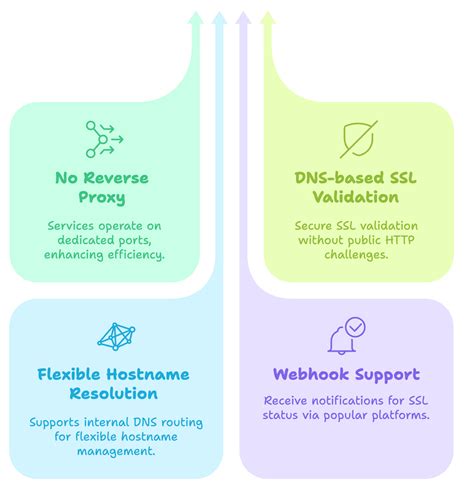 No Reverse Proxy

Services operate on dedicated ports, enhancing efficiency.

DNS-based SSL Validation

Secure SSL validation without public HTTP challenges.

Flexible Hostname Resolution

Supports internal DNS routing for flexible hostname management.

Webhook Support

Receive notifications for SSL status via popular platforms.