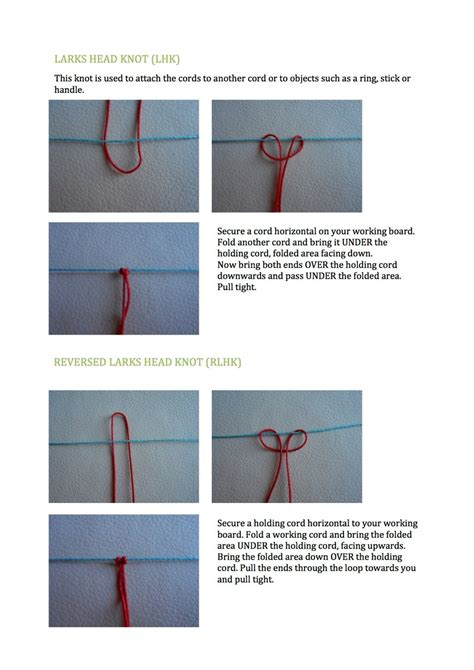 LARKS HEAD KNOT (LHK)

This knot is used to attach the cords to another cord or to objects such as a ring, stick or handle.

Secure a cord horizontal on your working board. Fold another cord and bring it UNDER the holding cord, folded area facing down.
Now bring both ends OVER the holding cord downwards and pass UNDER the folded area. Pull tight.

REVERSED LARKS HEAD KNOT (RLHK)

Secure a holding cord horizontal to your working board. Fold a working cord and bring the folded area UNDER the holding cord, facing upwards. Bring the folded area down OVER the holding cord. Pull the ends through the loop towards you and pull tight.