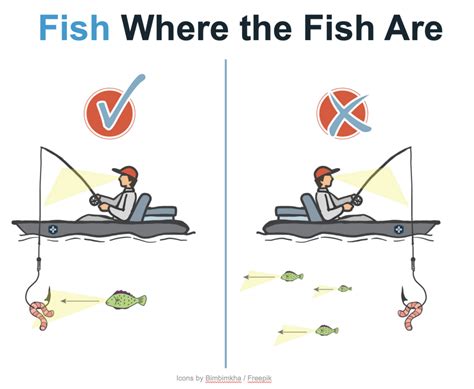 Fish Where the Fish Are

Icons by Bimbimkha / Freepik