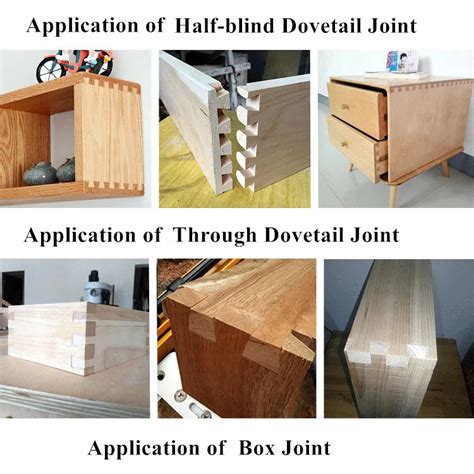 Application of Half-blind Dovetail Joint

Application of Through Dovetail Joint

Application of Box Joint