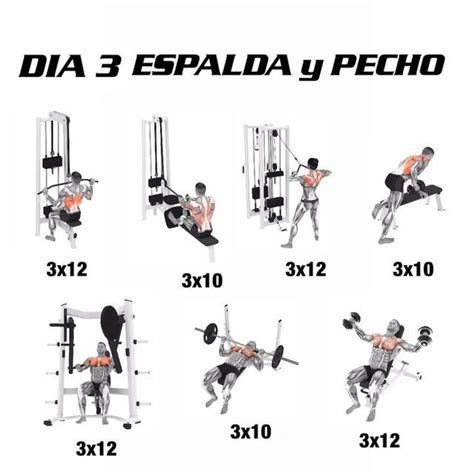 DIA 3 ESPALDA y PECHO

3x12

3x10

3x12

3x10

3x12

3x10

3x12