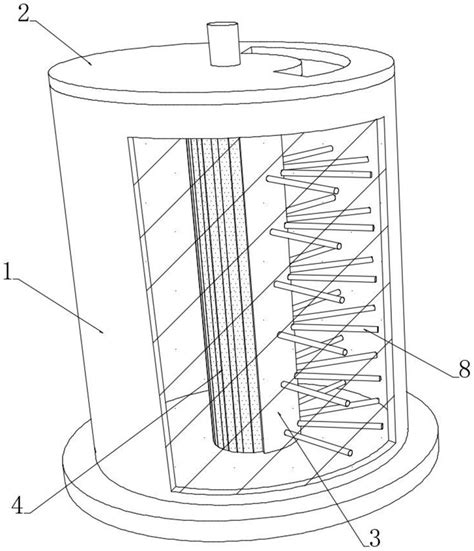 2
1
8
4
3