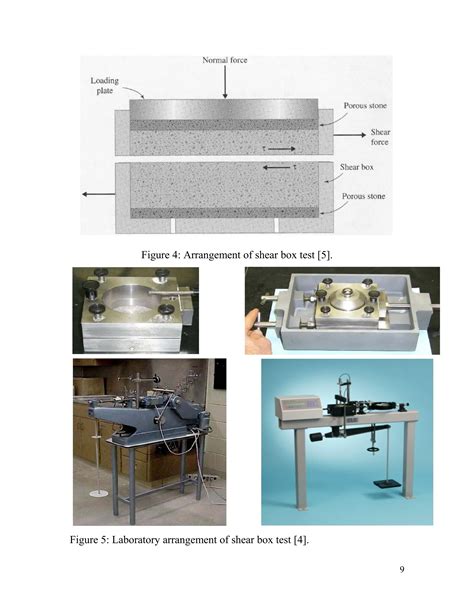 Normal force

Loading plate

Porous stone

Shear force

$\tau$

$\tau$

Shear box

Porous stone

Figure 4: Arrangement of shear box test [5].

Figure 5: Laboratory arrangement of shear box test [4].

9