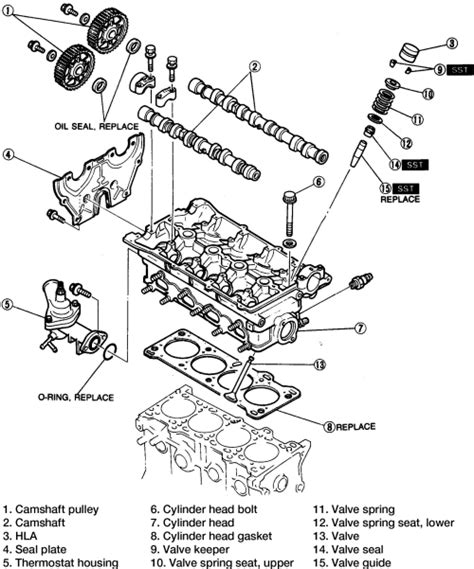 1
2
3
9 SST
10
11
12
14 SST
15 SST
REPLACE
OIL SEAL, REPLACE
4
6
5
7
13
O-RING, REPLACE
8 REPLACE

1. Camshaft pulley
2. Camshaft
3. HLA
4. Seal plate
5. Thermostat housing

6. Cylinder head bolt
7. Cylinder head
8. Cylinder head gasket
9. Valve keeper
10. Valve spring seat, upper

11. Valve spring
12. Valve spring seat, lower
13. Valve
14. Valve seal
15. Valve guide