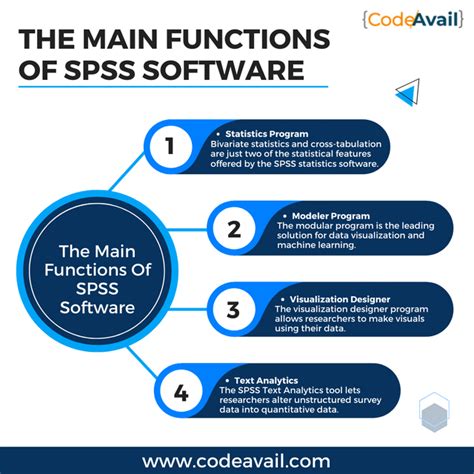 {CodeAvail}

THE MAIN FUNCTIONS OF SPSS SOFTWARE

The Main Functions Of SPSS Software

1

• Statistics Program
Bivariate statistics and cross-tabulation are just two of the statistical features offered by the SPSS statistics software.

2

• Modeler Program
The modular program is the leading solution for data visualization and machine learning.

3

• Visualization Designer
The visualization designer program allows researchers to make visuals using their data.

4

• Text Analytics
The SPSS Text Analytics tool lets researchers alter unstructured survey data into quantitative data.

www.codeavail.com