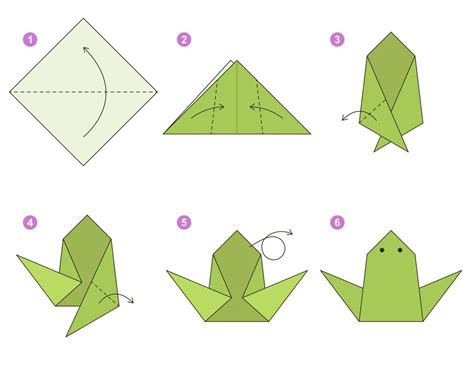 1

2

3

4

5

6