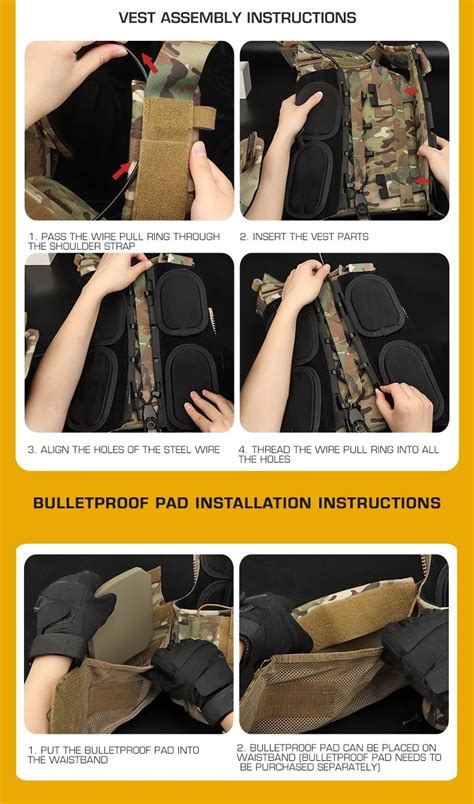 VEST ASSEMBLY INSTRUCTIONS

1. PASS THE WIRE PULL RING THROUGH THE SHOULDER STRAP

2. INSERT THE VEST PARTS

3. ALIGN THE HOLES OF THE STEEL WIRE

4. THREAD THE WIRE PULL RING INTO ALL THE HOLES

BULLETPROOF PAD INSTALLATION INSTRUCTIONS

1. PUT THE BULLETPROOF PAD INTO THE WAISTBAND

2. BULLETPROOF PAD CAN BE PLACED ON WAISTBAND (BULLETPROOF PAD NEEDS TO BE PURCHASED SEPARATELY)