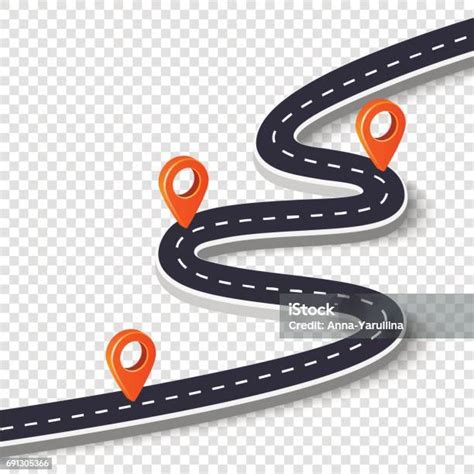 iStock
Credit: Anna-Yarullina

691305366