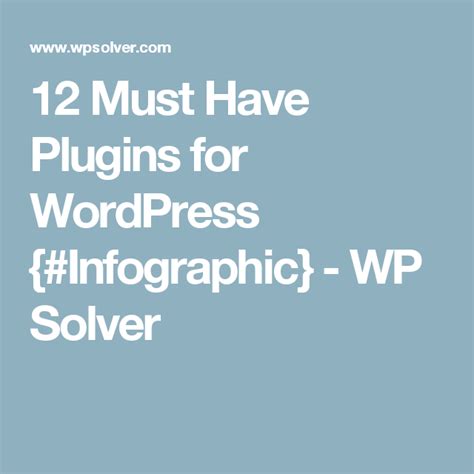 www.wpsolver.com

12 Must Have Plugins for WordPress {#Infographic} - WP Solver