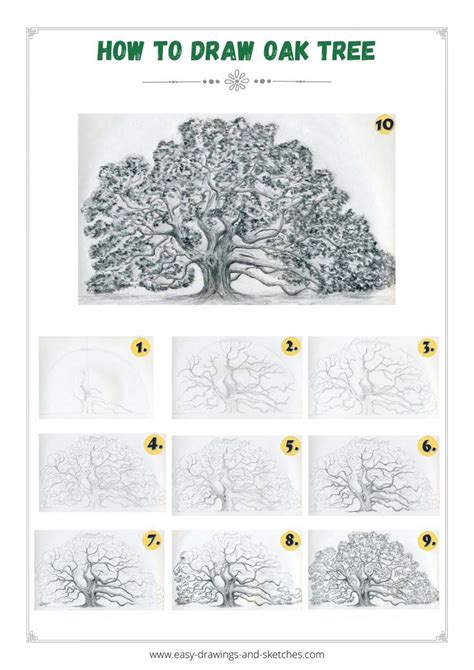 HOW TO DRAW OAK TREE

10

1.

2.

3.

4.

5.

6.

7.

8.

9.

www.easy-drawings-and-sketches.com