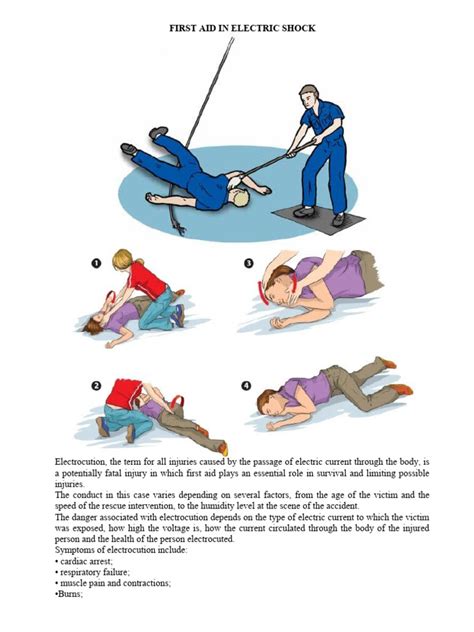 FIRST AID IN ELECTRIC SHOCK

1

3

2

4

Electrocution, the term for all injuries caused by the passage of electric current through the body, is a potentially fatal injury in which first aid plays an essential role in survival and limiting possible injuries.
The conduct in this case varies depending on several factors, from the age of the victim and the speed of the rescue intervention, to the humidity level at the scene of the accident.
The danger associated with electrocution depends on the type of electric current to which the victim was exposed, how high the voltage is, how the current circulated through the body of the injured person and the health of the person electrocuted.
Symptoms of electrocution include:
• cardiac arrest;
• respiratory failure;
• muscle pain and contractions;
•Burns;