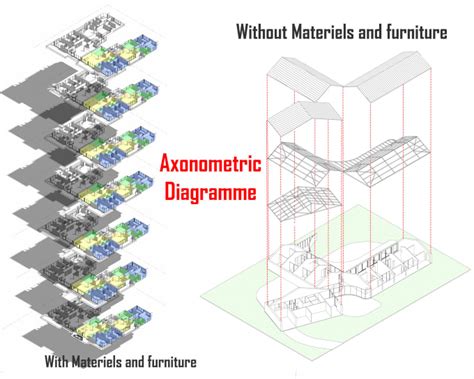 Without Materiels and furniture

Axonometric Diagramme

With Materiels and furniture