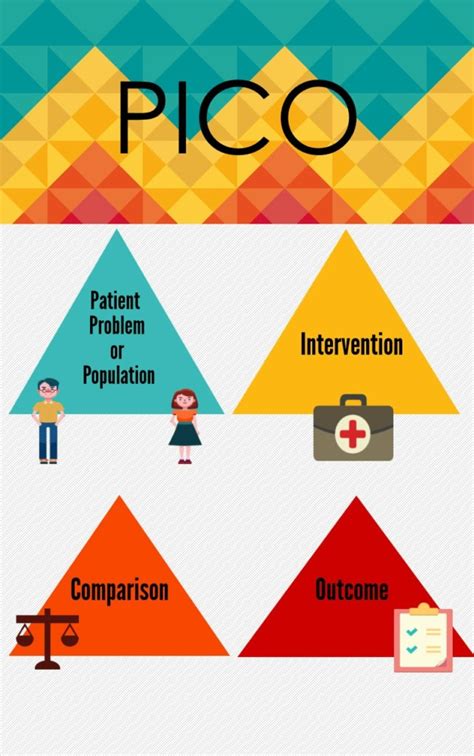 PICO

Patient Problem or Population

Intervention

Comparison

Outcome