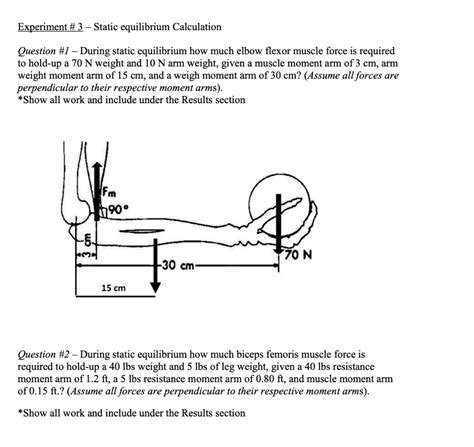 Experiment # 3 – Static equilibrium Calculation

Question #1 – During static equilibrium how much elbow flexor muscle force is required to hold-up a 70 N weight and 10 N arm weight, given a muscle moment arm of 3 cm, arm weight moment arm of 15 cm, and a weigh moment arm of 30 cm? (Assume all forces are perpendicular to their respective moment arms).
*Show all work and include under the Results section

Fm
90°
3 cm
30 cm
70 N
15 cm

Question #2 – During static equilibrium how much biceps femoris muscle force is required to hold-up a 40 lbs weight and 5 lbs of leg weight, given a 40 lbs resistance moment arm of 1.2 ft, a 5 lbs resistance moment arm of 0.80 ft, and muscle moment arm of 0.15 ft.? (Assume all forces are perpendicular to their respective moment arms).

*Show all work and include under the Results section