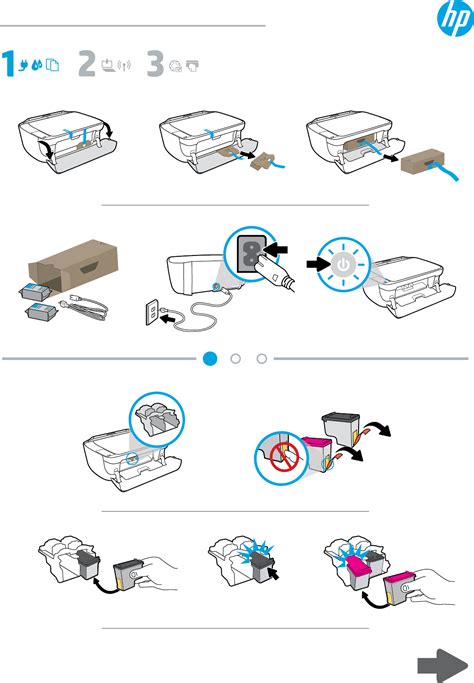 hp

1 2 3