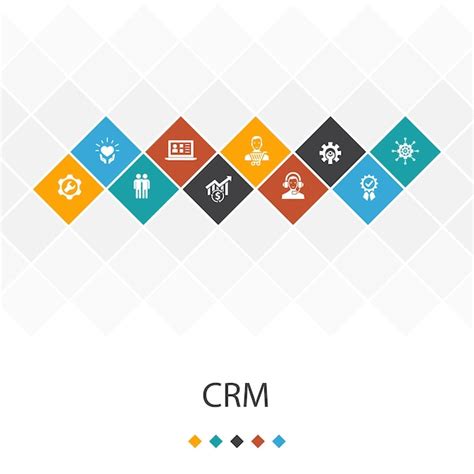 CRM