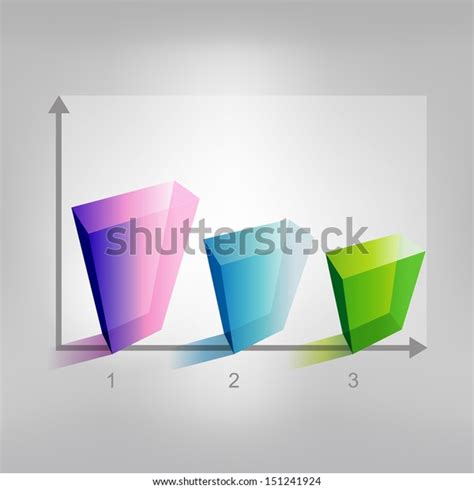 shutterstock

1

2

3

www.shutterstock.com · 151241924