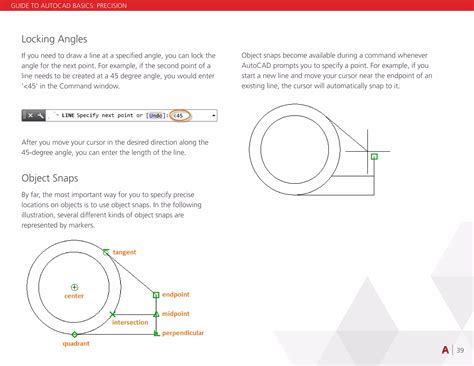 GUIDE TO AUTOCAD BASICS: PRECISION

Locking Angles

If you need to draw a line at a specified angle, you can lock the angle for the next point. For example, if the second point of a line needs to be created at a 45 degree angle, you would enter '<45' in the Command window.

LINE Specify next point or [Undo]: <45

After you move your cursor in the desired direction along the 45-degree angle, you can enter the length of the line.

Object Snaps

By far, the most important way for you to specify precise locations on objects is to use object snaps. In the following illustration, several different kinds of object snaps are represented by markers.

tangent

center

endpoint

midpoint

intersection

perpendicular

quadrant

Object snaps become available during a command whenever AutoCAD prompts you to specify a point. For example, if you start a new line and move your cursor near the endpoint of an existing line, the cursor will automatically snap to it.

A | 39