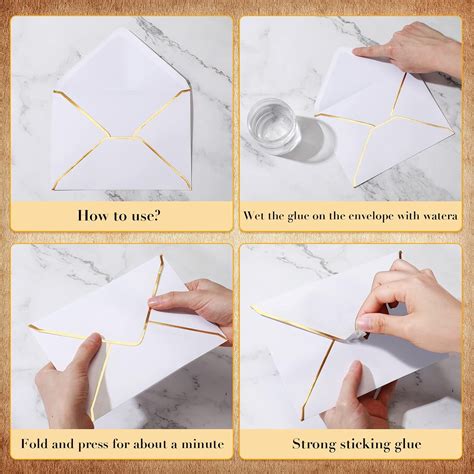 How to use?

Wet the glue on the envelope with watera

Fold and press for about a minute

Strong sticking glue