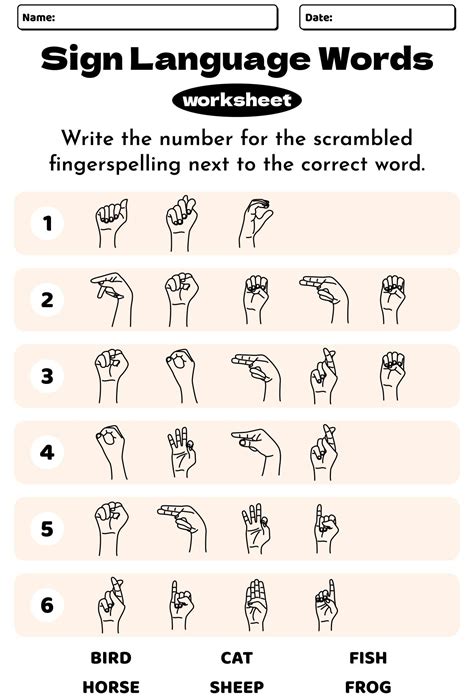 Name:

Date:

Sign Language Words

worksheet

Write the number for the scrambled fingerspelling next to the correct word.

1

2

3

4

5

6

BIRD

CAT

FISH

HORSE

SHEEP

FROG