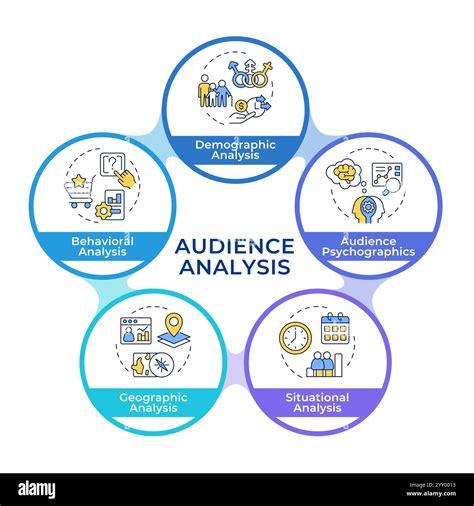 Demographic Analysis

Behavioral Analysis

AUDIENCE ANALYSIS

Audience Psychographics

Geographic Analysis

Situational Analysis

alamy

Image ID: 2YY0013
www.alamy.com