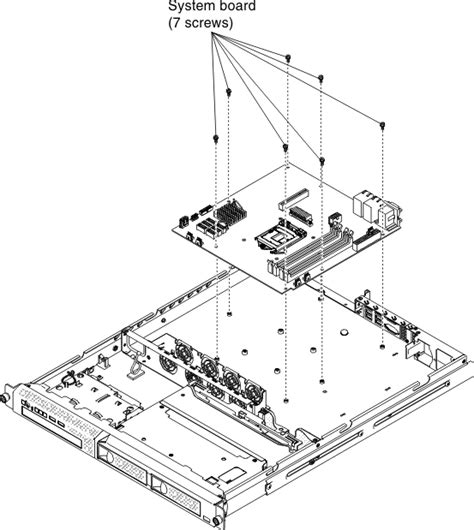 System board
(7 screws)