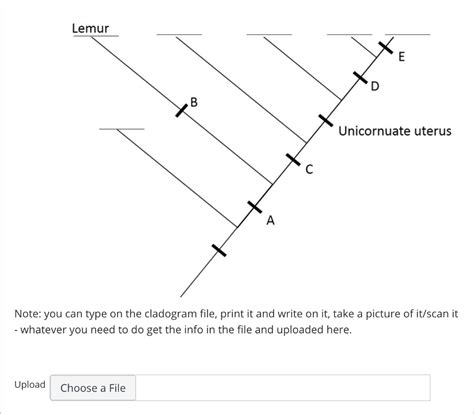 Lemur

E

D

B

Unicornuate uterus

C

A

Note: you can type on the cladogram file, print it and write on it, take a picture of it/scan it - whatever you need to do get the info in the file and uploaded here.

Upload Choose a File